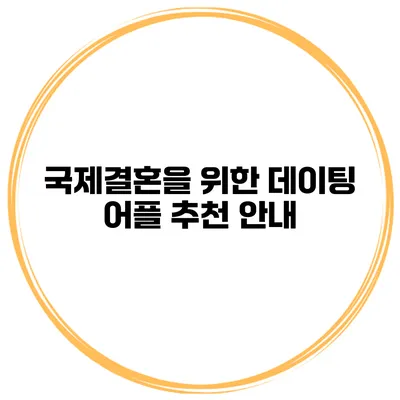 국제결혼을 위한 데이팅 어플 추천 안내